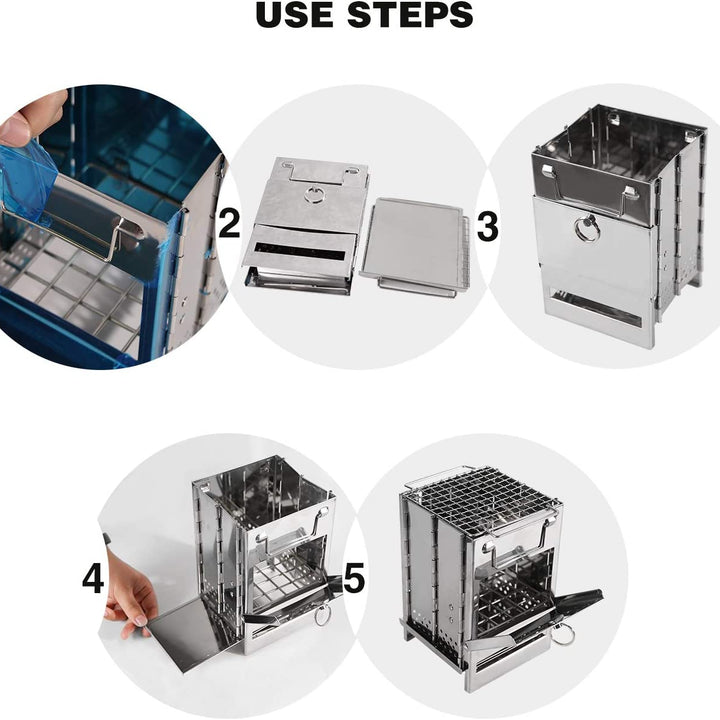 USE STEPS

2

3

4

5