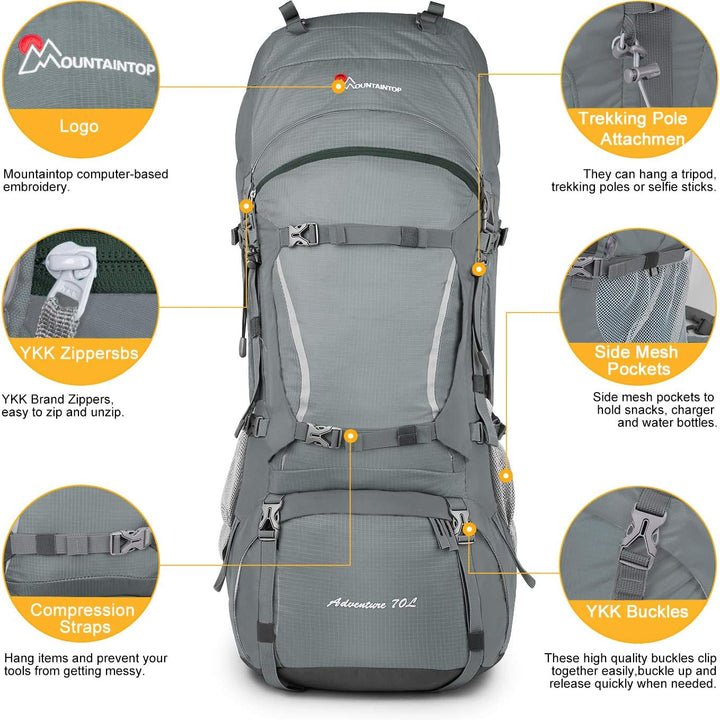 MOUNTAINTOP

Logo

Mountaintop computer-based embroidery.

YKK Zippersbs

YKK Brand Zippers, easy to zip and unzip.

Compression Straps

Hang items and prevent your tools from getting messy.

MOUNTAINTOP

Adventure 70L

Trekking Pole Attachmen

They can hang a tripod, trekking poles or selfie sticks.

Side Mesh Pockets

Side mesh pockets to hold snacks, charger and water bottles.

YKK Buckles

These high quality buckles clip together easily,buckle up and release quickly when needed.