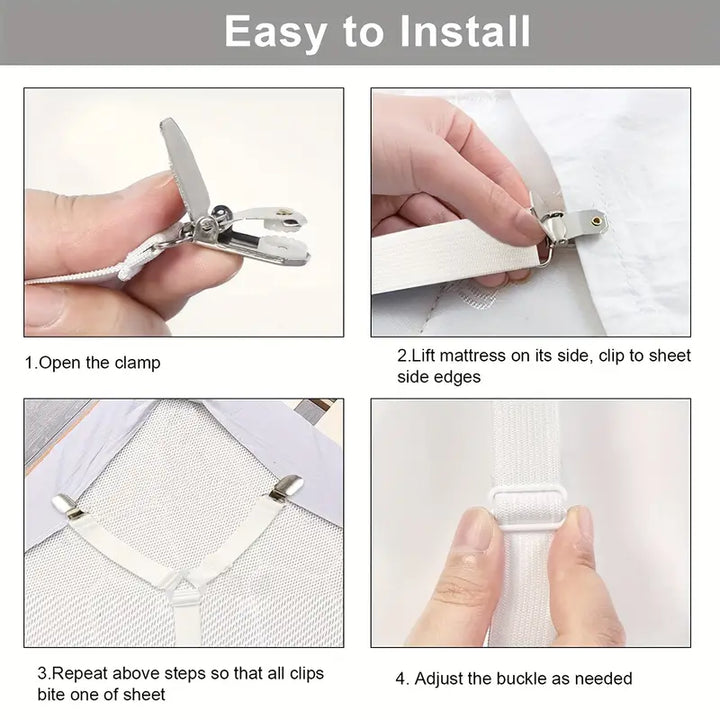 Easy to Install

1.Open the clamp

2.Lift mattress on its side, clip to sheet side edges

3.Repeat above steps so that all clips bite one of sheet

4. Adjust the buckle as needed