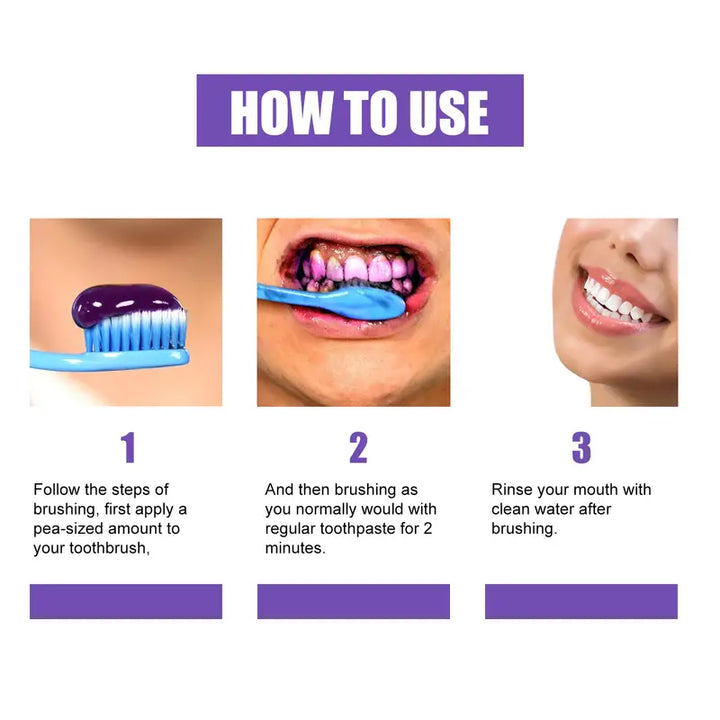 HOW TO USE

1

Follow the steps of brushing, first apply a pea-sized amount to your toothbrush,

2

And then brushing as you normally would with regular toothpaste for 2 minutes.

3

Rinse your mouth with clean water after brushing.