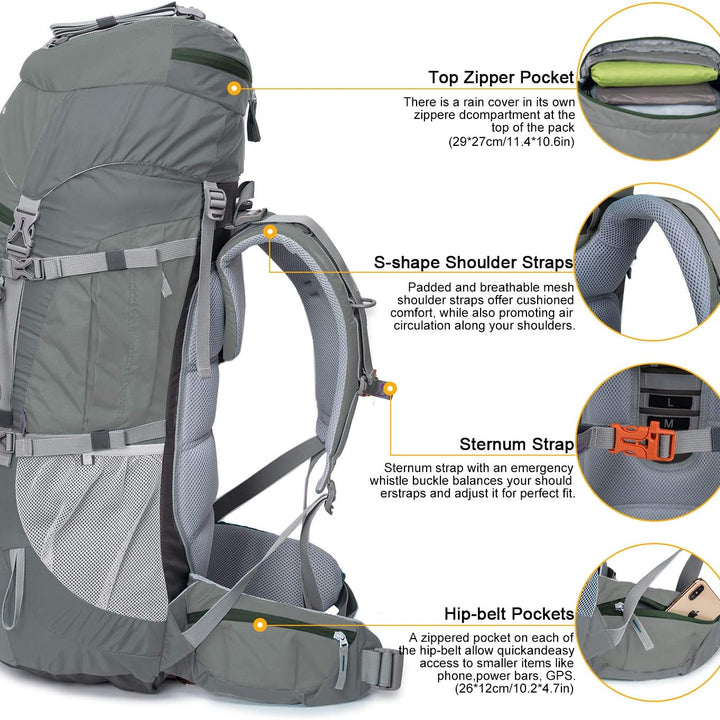 Top Zipper Pocket

There is a rain cover in its own zippere dcompartment at the top of the pack (29*27cm/11.4*10.6in)

S-shape Shoulder Straps

Padded and breathable mesh shoulder straps offer cushioned comfort, while also promoting air circulation along your shoulders.

L

M

Sternum Strap

Sternum strap with an emergency whistle buckle balances your should erstraps and adjust it for perfect fit.

Hip-belt Pockets

A zippered pocket on each of the hip-belt allow quickandeasy access to smaller items like phone,power bars, GPS. (26*12cm/10.2*4.7in)